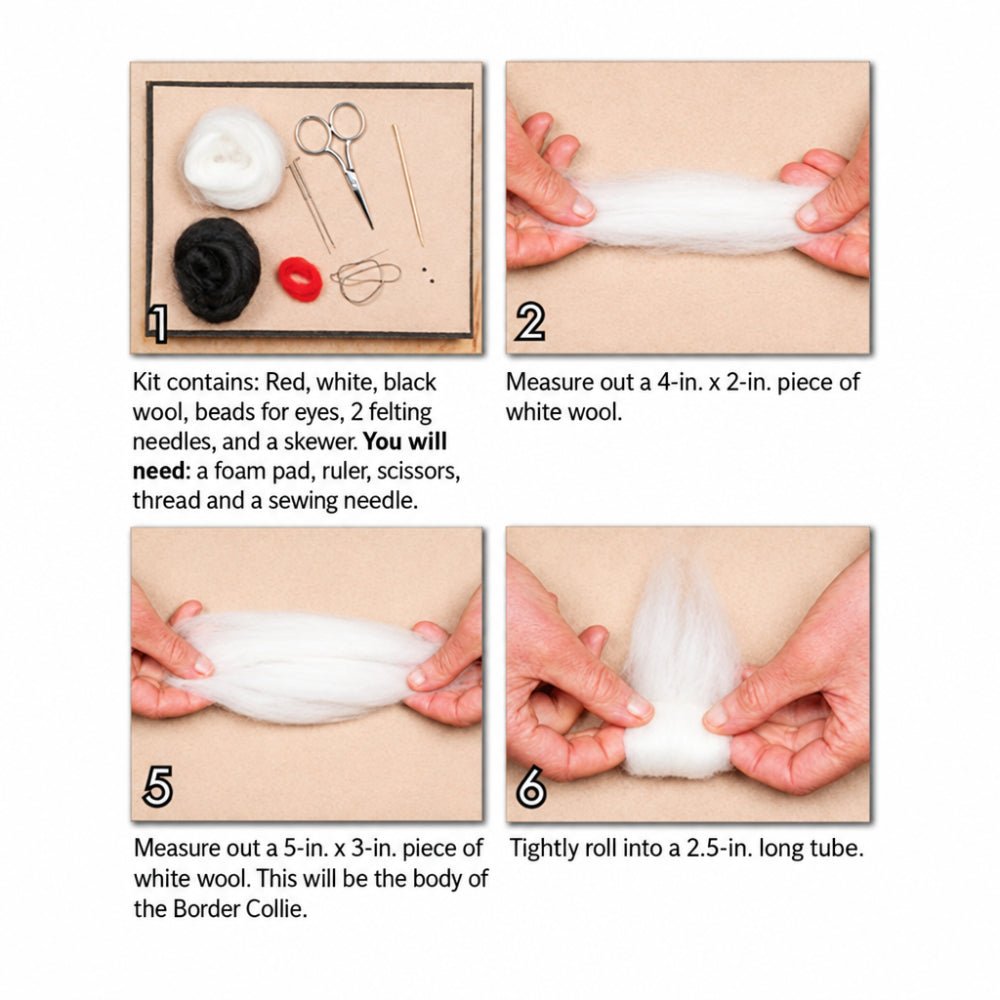 1

Kit contains: Red, white, black wool, beads for eyes, 2 felting needles, and a skewer. You will need: a foam pad, ruler, scissors, thread and a sewing needle.

2

Measure out a 4-in. x 2-in. piece of white wool.

5

Measure out a 5-in. x 3-in. piece of white wool. This will be the body of the Border Collie.

6

Tightly roll into a 2.5-in. long tube.