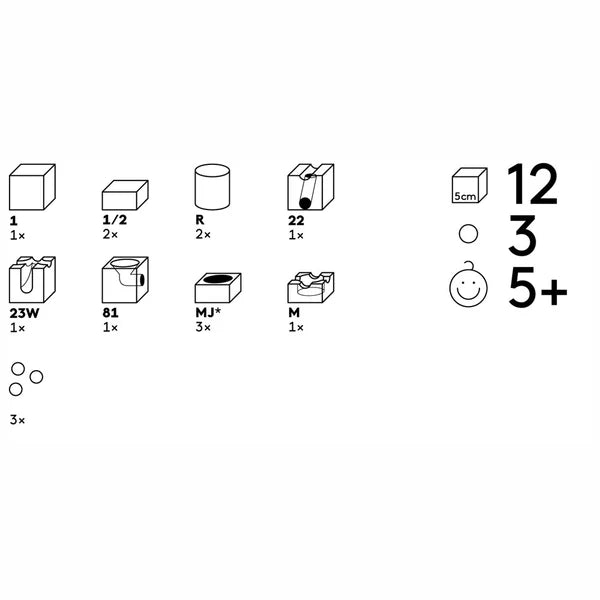 1
1×

1/2
2×

R
2×

22
1×

23W
1×

81
1×

MJ*
3×

M
1×

3×

5cm 12

3

5+