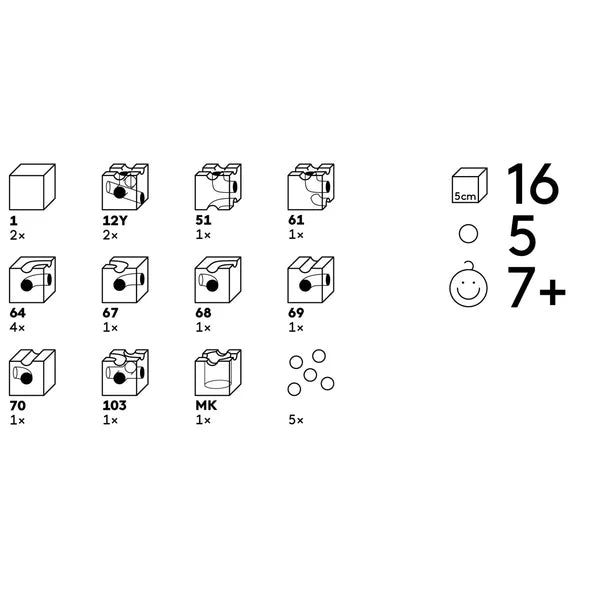 1
2×

12Y
2×

51
1×

61
1×

64
4×

67
1×

68
1×

69
1×

70
1×

103
1×

MK
1×

5×

5cm 16

5

7+