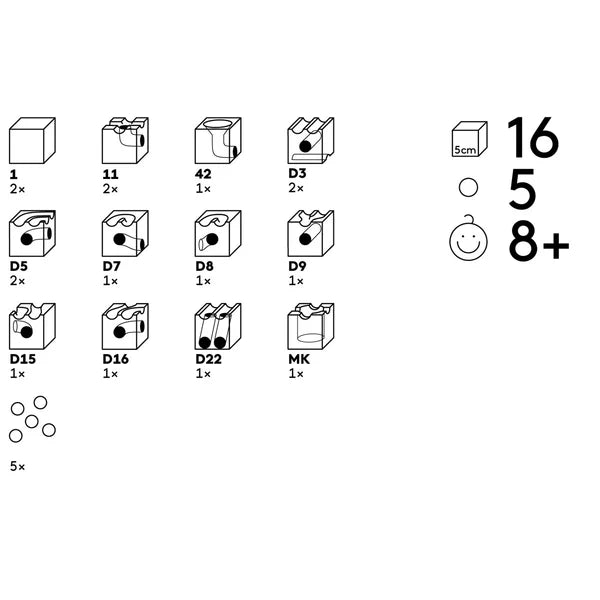 1
2×

11
2×

42
1×

D3
2×

D5
2×

D7
1×

D8
1×

D9
1×

D15
1×

D16
1×

D22
1×

MK
1×

5×

5cm
16

5

8+