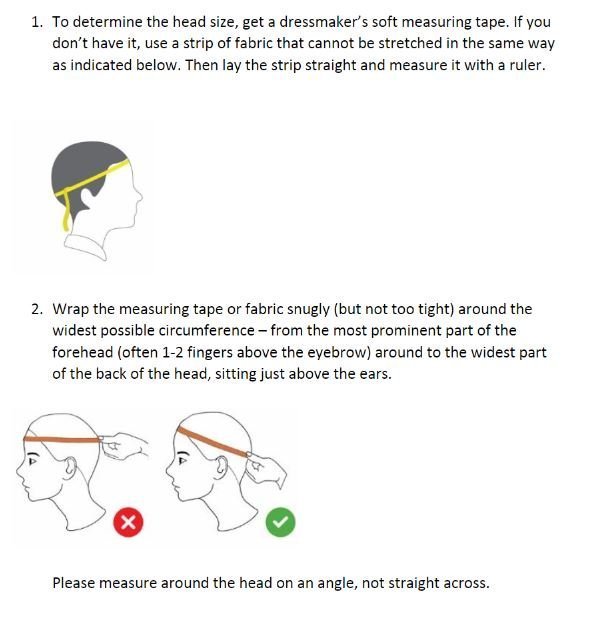 1. To determine the head size, get a dressmaker's soft measuring tape. If you don't have it, use a strip of fabric that cannot be stretched in the same way as indicated below. Then lay the strip straight and measure it with a ruler.

2. Wrap the measuring tape or fabric snugly (but not too tight) around the widest possible circumference – from the most prominent part of the forehead (often 1-2 fingers above the eyebrow) around to the widest part of the back of the head, sitting just above the ears.

Please measure around the head on an angle, not straight across.