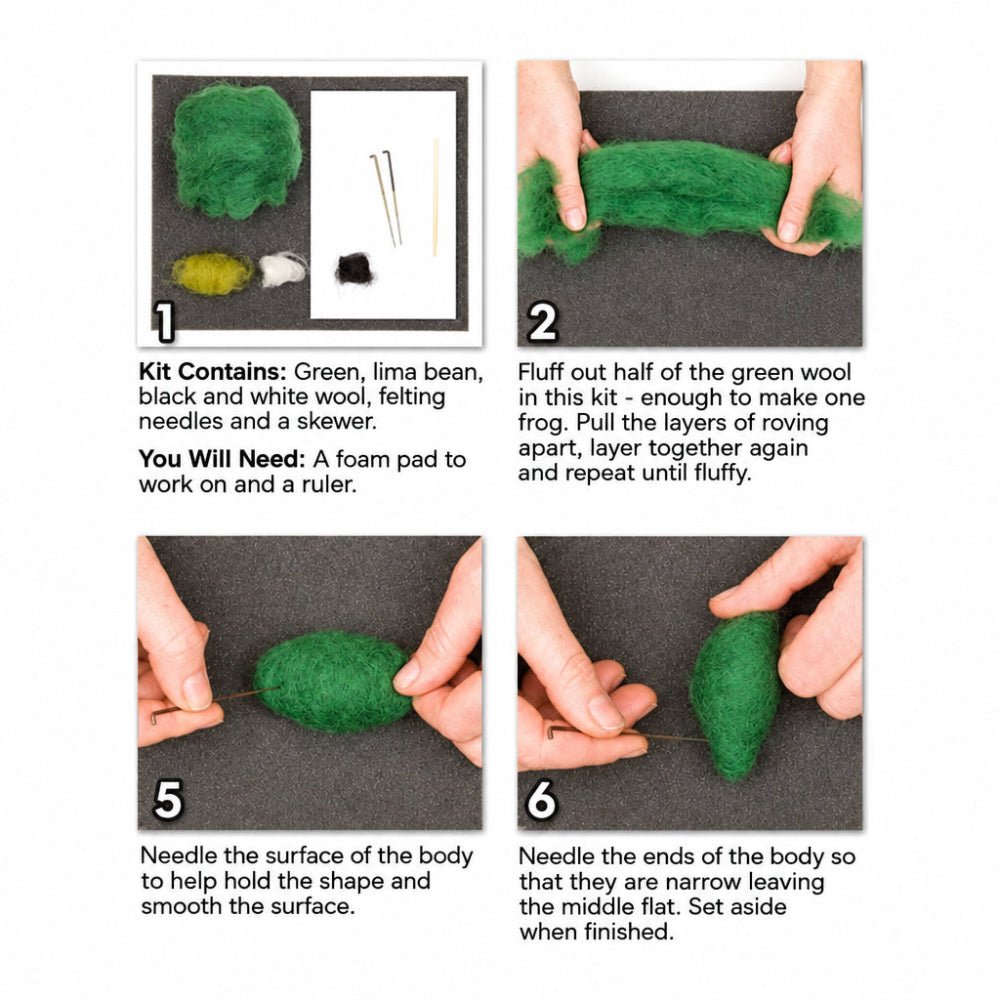 1

Kit Contains: Green, lima bean, black and white wool, felting needles and a skewer.

You Will Need: A foam pad to work on and a ruler.

2

Fluff out half of the green wool in this kit - enough to make one frog. Pull the layers of roving apart, layer together again and repeat until fluffy.

5

Needle the surface of the body to help hold the shape and smooth the surface.

6

Needle the ends of the body so that they are narrow leaving the middle flat. Set aside when finished.