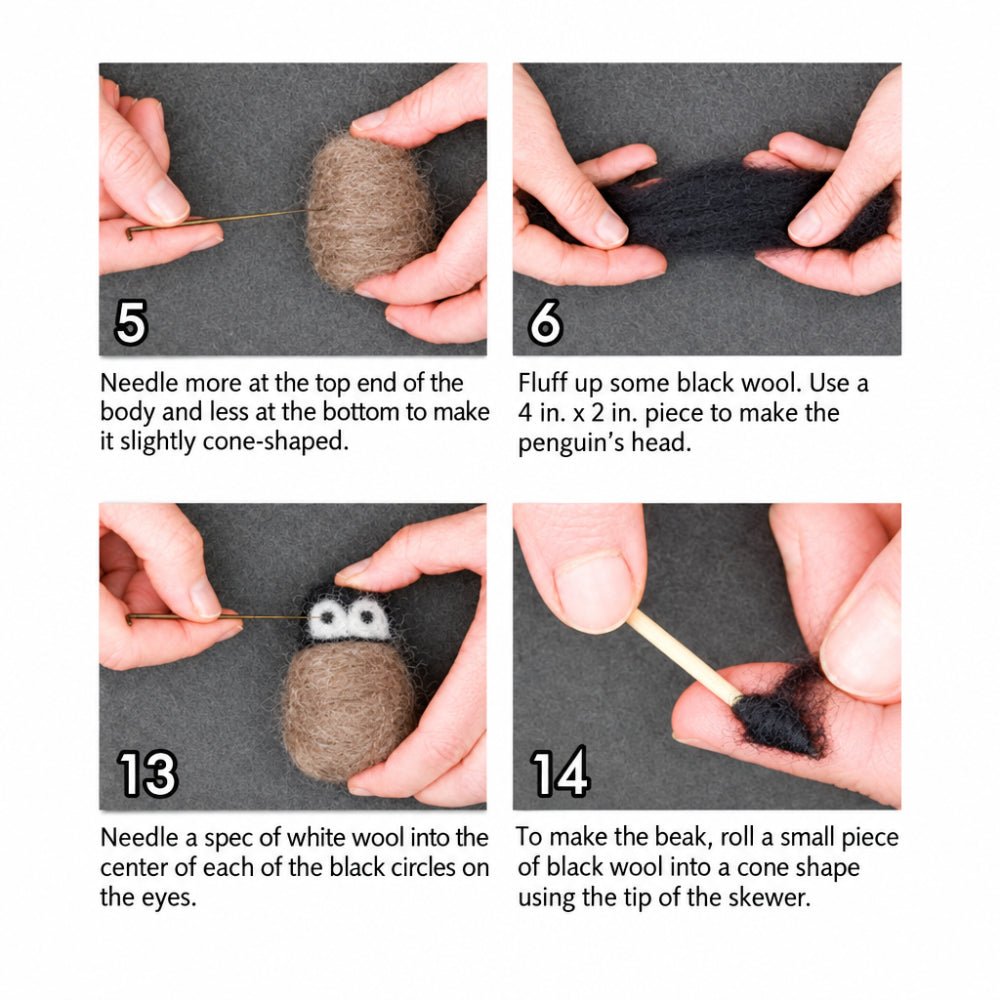 5

Needle more at the top end of the body and less at the bottom to make it slightly cone-shaped.

6

Fluff up some black wool. Use a 4 in. x 2 in. piece to make the penguin's head.

13

Needle a spec of white wool into the center of each of the black circles on the eyes.

14

To make the beak, roll a small piece of black wool into a cone shape using the tip of the skewer.