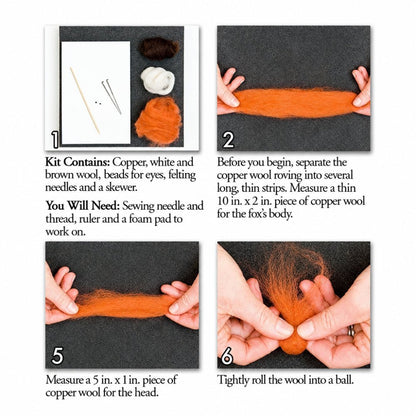 1

Kit Contains: Copper, white and brown wool, beads for eyes, felting needles and a skewer.

You Will Need: Sewing needle and thread, ruler and a foam pad to work on.

2

Before you begin, separate the copper wool roving into several long, thin strips. Measure a thin 10 in. x 2 in. piece of copper wool for the fox's body.

5

Measure a 5 in. x 1 in. piece of copper wool for the head.

6

Tightly roll the wool into a ball.