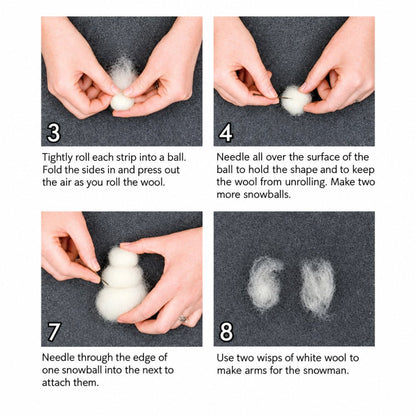 3

Tightly roll each strip into a ball. Fold the sides in and press out the air as you roll the wool.

4

Needle all over the surface of the ball to hold the shape and to keep the wool from unrolling. Make two more snowballs.

7

Needle through the edge of one snowball into the next to attach them.

8

Use two wisps of white wool to make arms for the snowman.